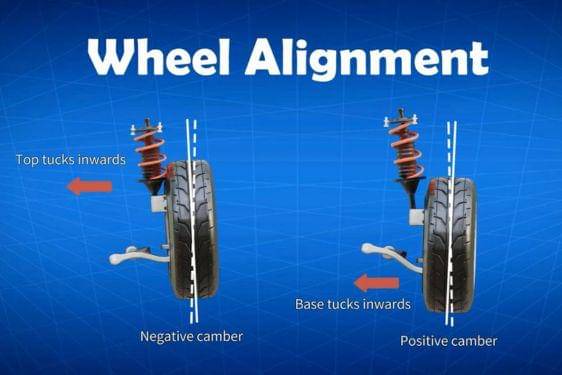 Wheel Alignment

Top tucks inwards

Negative camber

Base tucks inwards

Positive camber