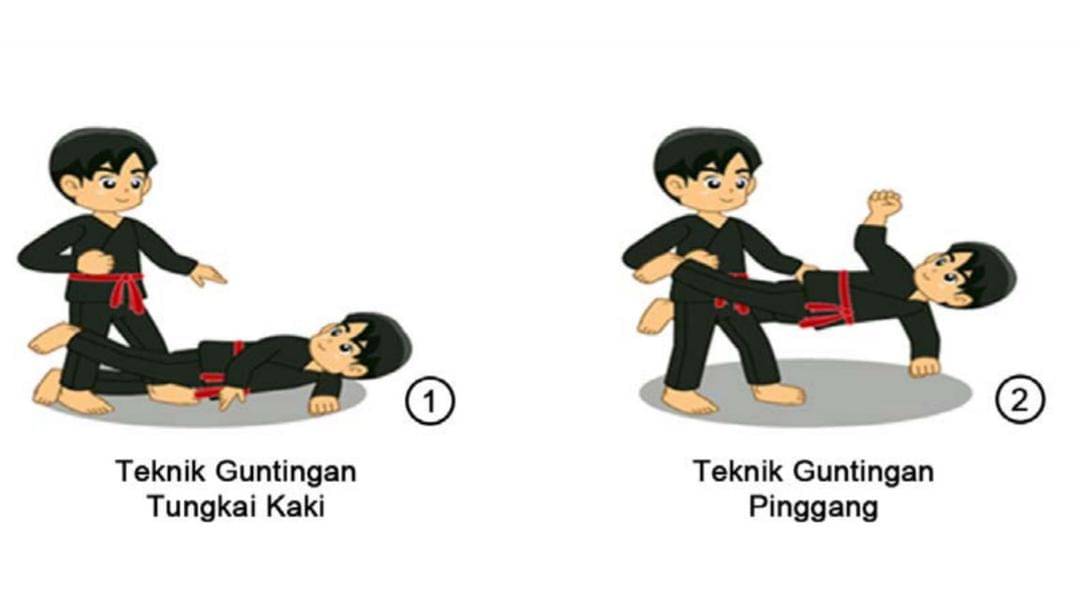 1

Teknik Guntingan Tungkai Kaki

2

Teknik Guntingan Pinggang