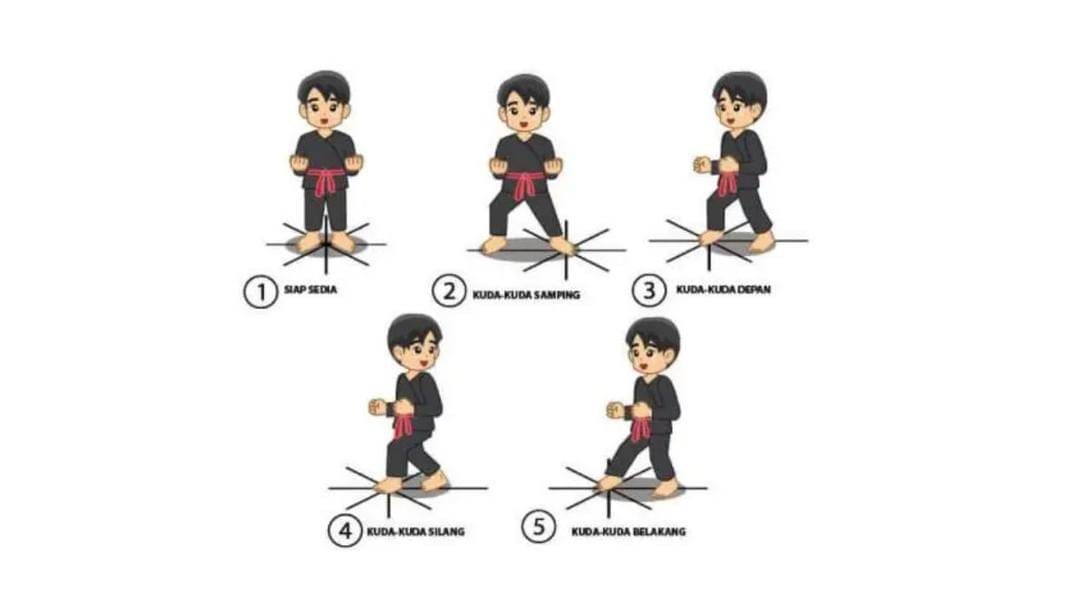 1 SIAP SEDIA

2 KUDA-KUDA SAMPING

3 KUDA-KUDA DEPAN

4 KUDA-KUDA SILANG

5 KUDA-KUDA BELAKANG