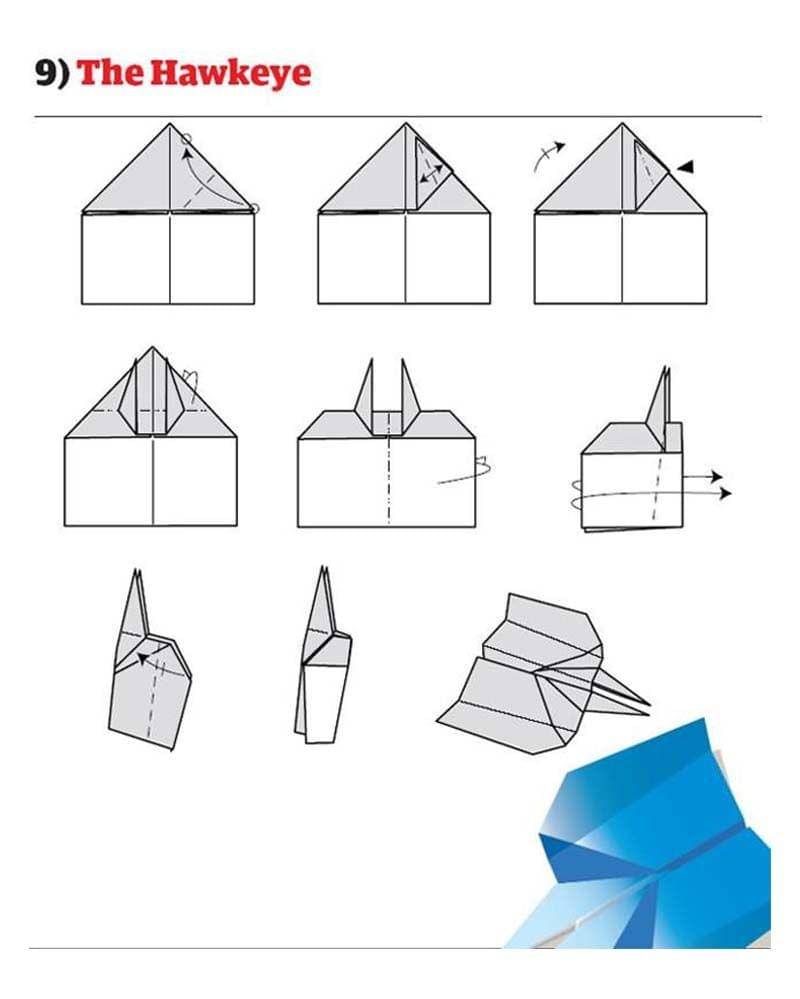 9) The Hawkeye