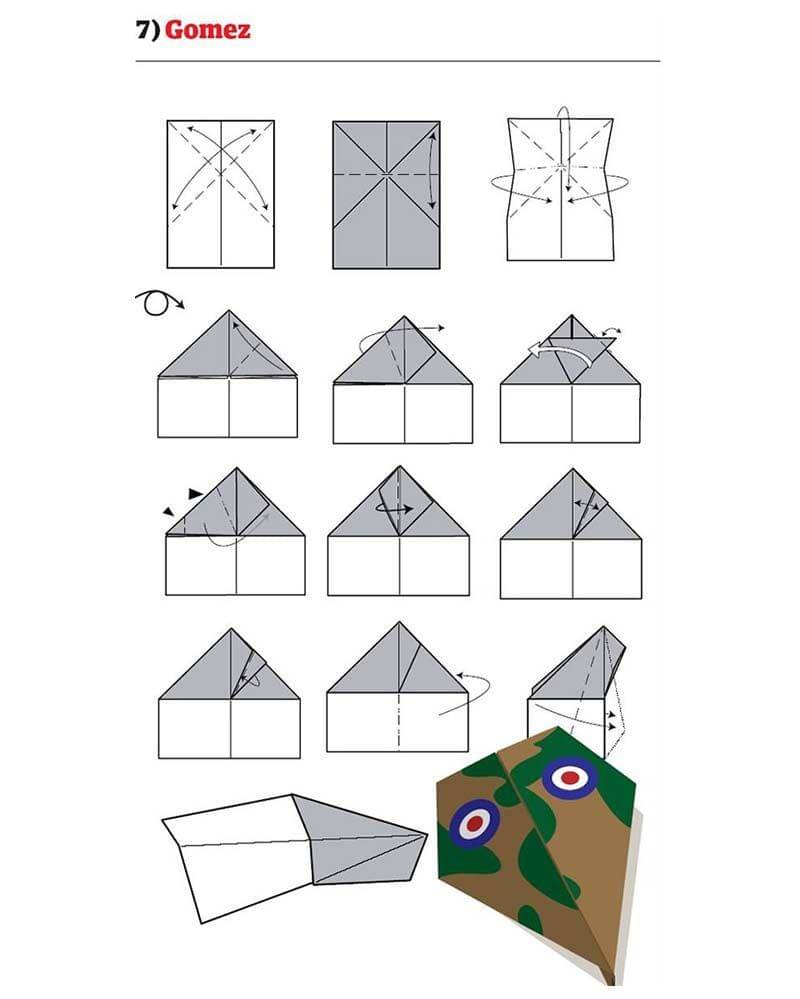 7) Gomez