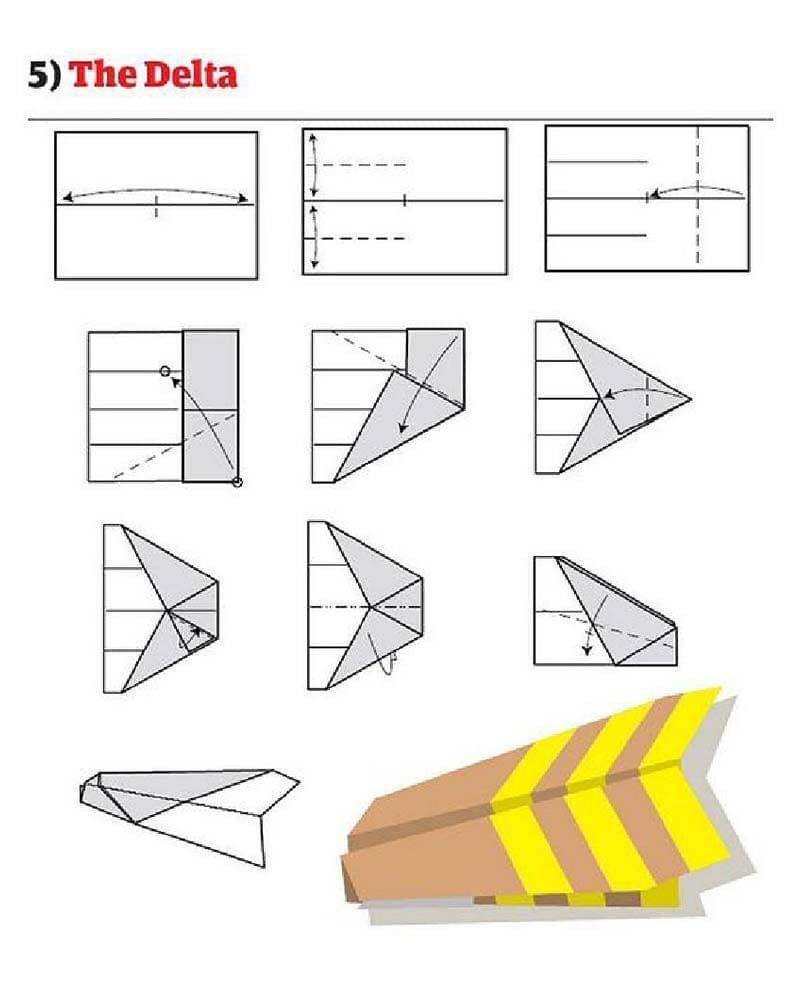 5) The Delta