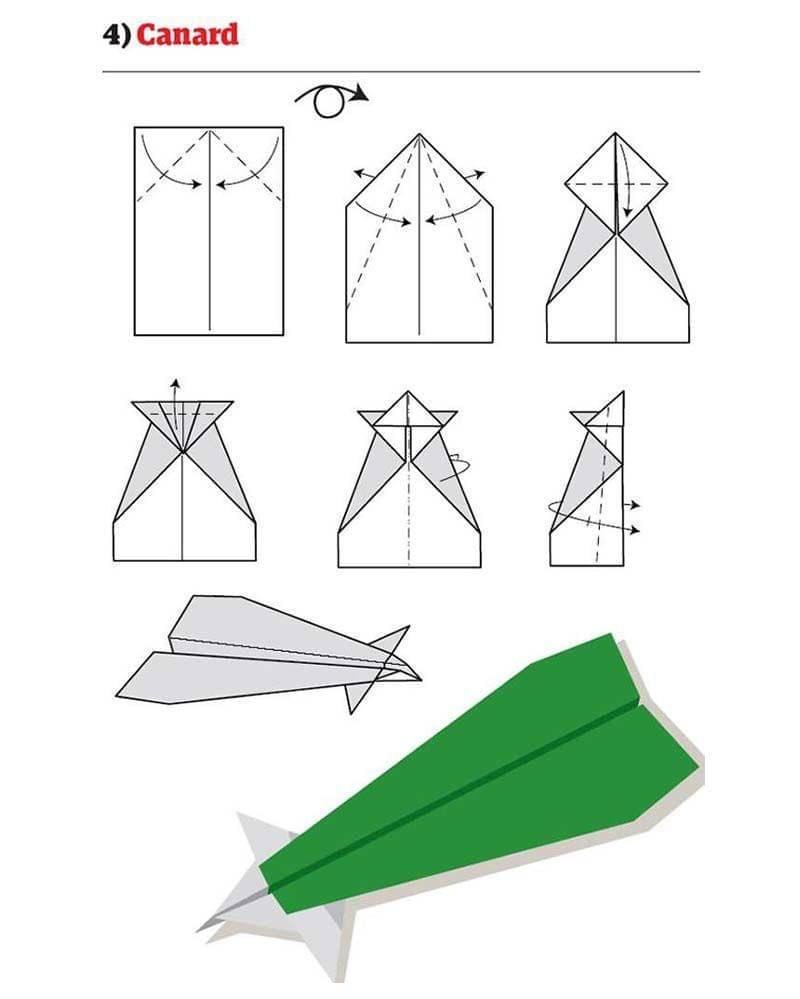 4) Canard