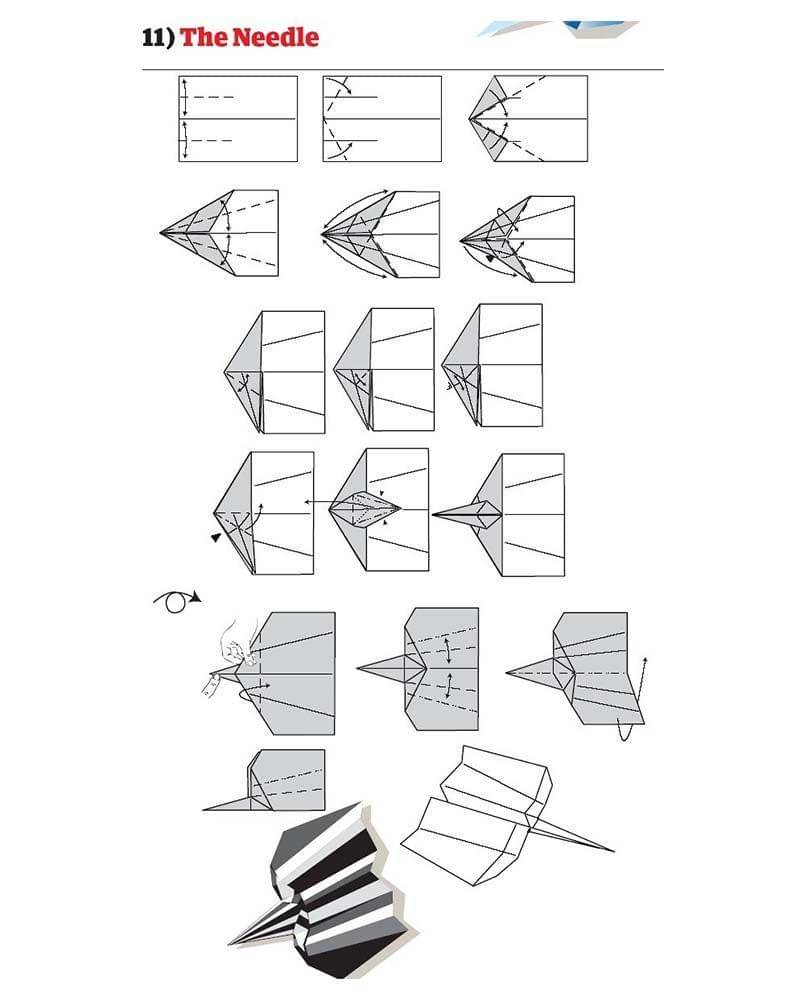 11) The Needle