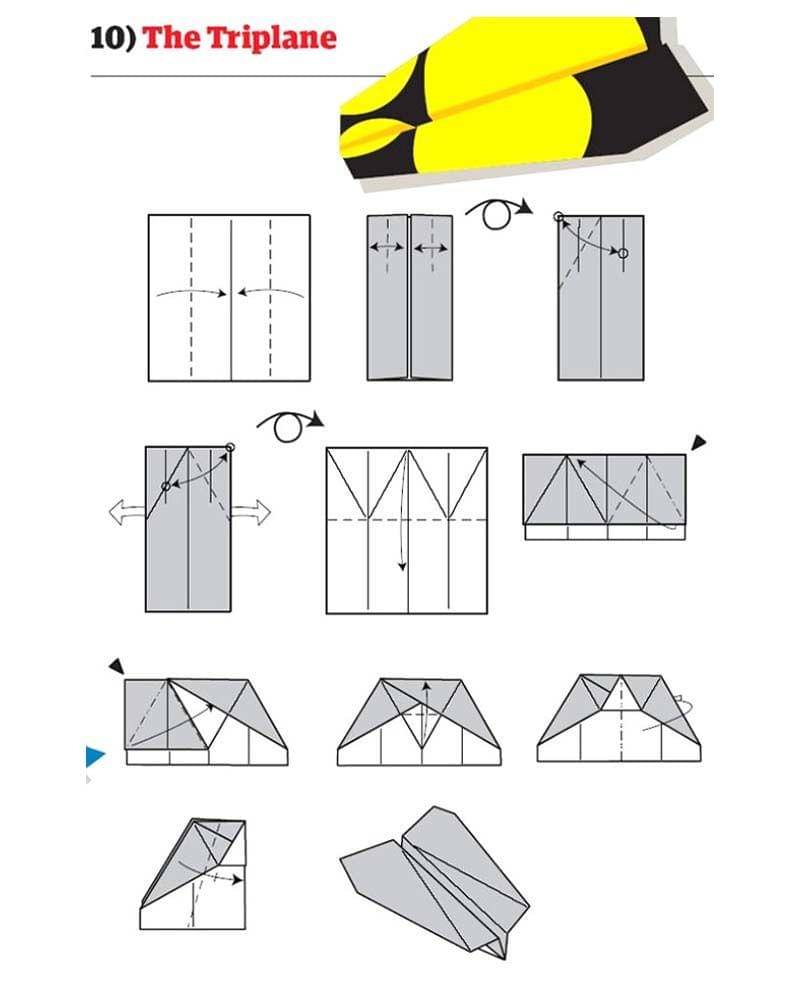 10) The Triplane