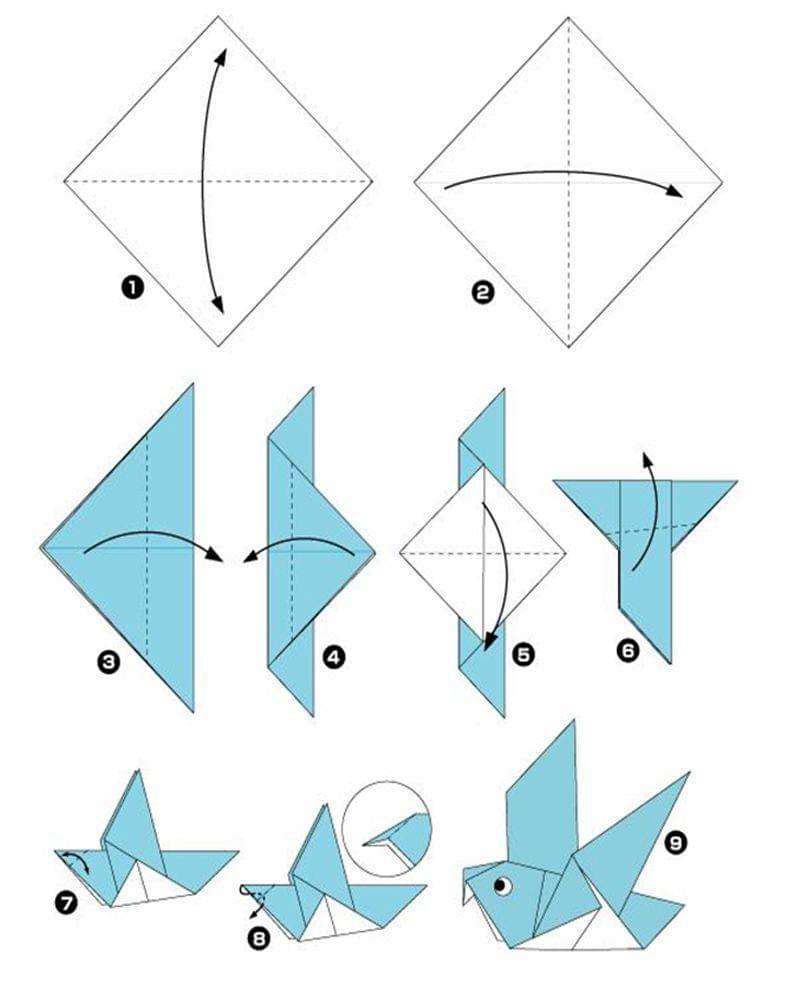 1
2
3
4
5
6
7
8
9